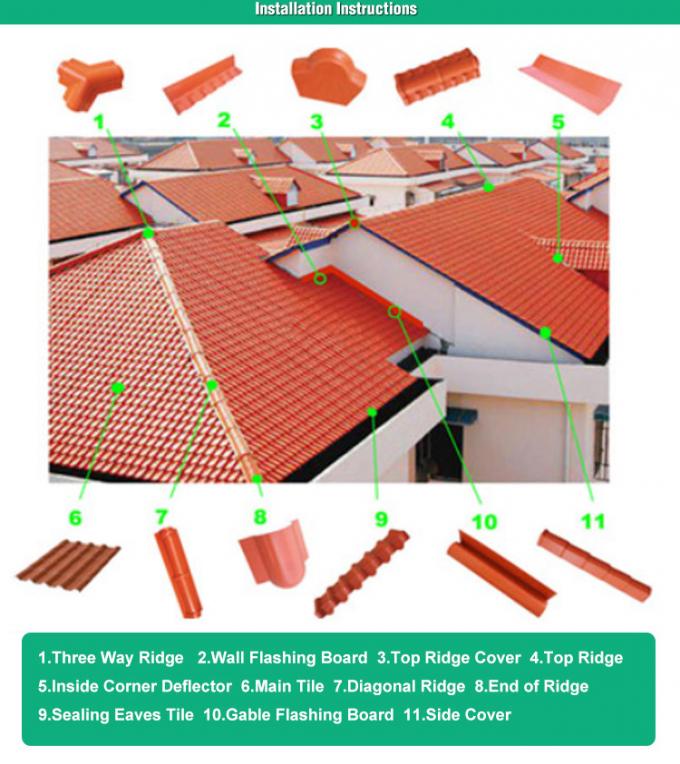 Installation Instructions

1

2

3

4

5

6

7

8

9

10

11

1.Three Way Ridge 2.Wall Flashing Board 3.Top Ridge Cover 4.Top Ridge 5.Inside Corner Deflector 6.Main Tile 7.Diagonal Ridge 8.End of Ridge 9.Sealing Eaves Tile 10.Gable Flashing Board 11.Side Cover